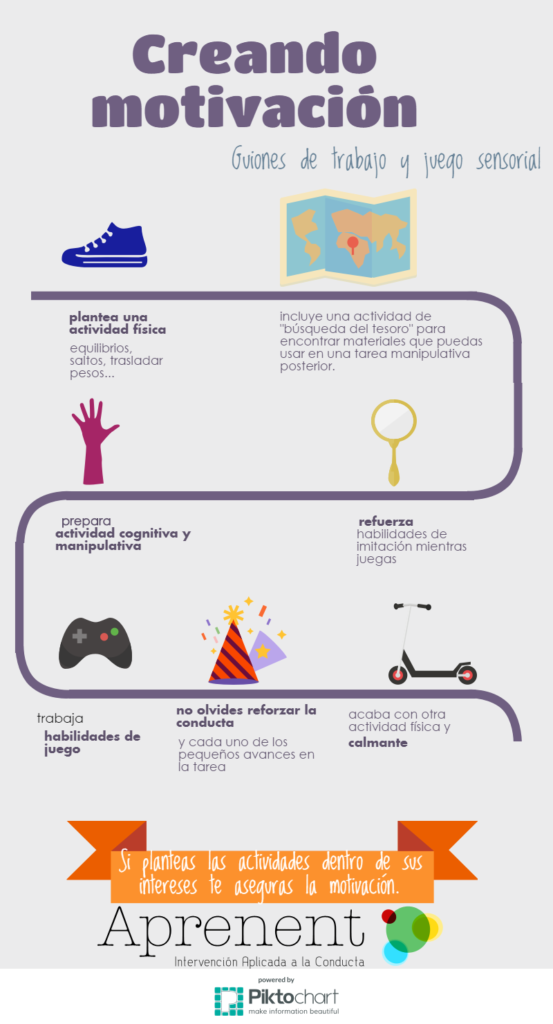 Creando motivación

Guiones de trabajo y juego sensorial

plantea una actividad física

equilibrios, saltos, trasladar pesos...

incluye una actividad de "búsqueda del tesoro" para encontrar materiales que puedas usar en una tarea manipulativa posterior.

prepara actividad cognitiva y manipulativa

refuerza habilidades de imitación mientras juegas

trabaja habilidades de juego

no olvides reforzar la conducta

y cada uno de los pequeños avances en la tarea

acaba con otra actividad física y calmante

Si planteas las actividades dentro de sus intereses te aseguras la motivación.

Aprenent

Intervención Aplicada a la Conducta

powered by
Piktochart
make information beautiful